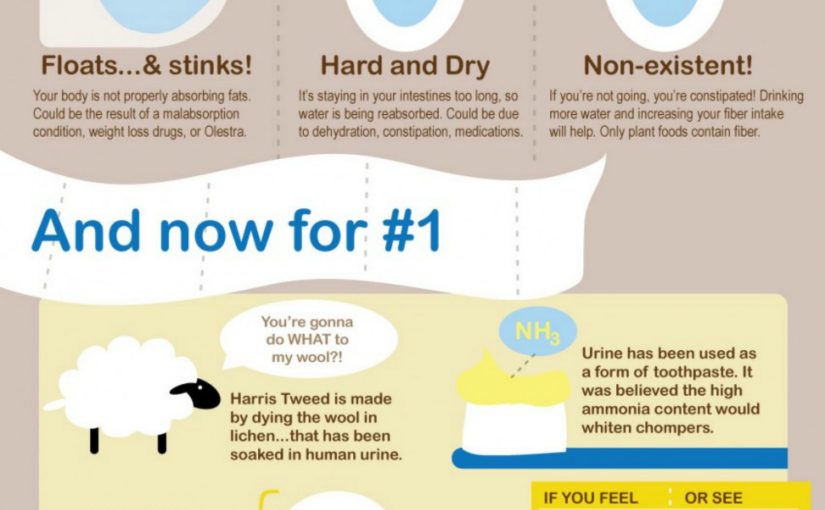 Floats...& stinks!

Your body is not properly absorbing fats. Could be the result of a malabsorption condition, weight loss drugs, or Olestra.

Hard and Dry

It's staying in your intestines too long, so water is being reabsorbed. Could be due to dehydration, constipation, medications.

Non-existent!

If you're not going, you're constipated! Drinking more water and increasing your fiber intake will help. Only plant foods contain fiber.

And now for #1

You're gonna do WHAT to my wool?!

Harris Tweed is made by dying the wool in lichen...that has been soaked in human urine.

$NH_3$

Urine has been used as a form of toothpaste. It was believed the high ammonia content would whiten chompers.

IF YOU FEEL

OR SEE