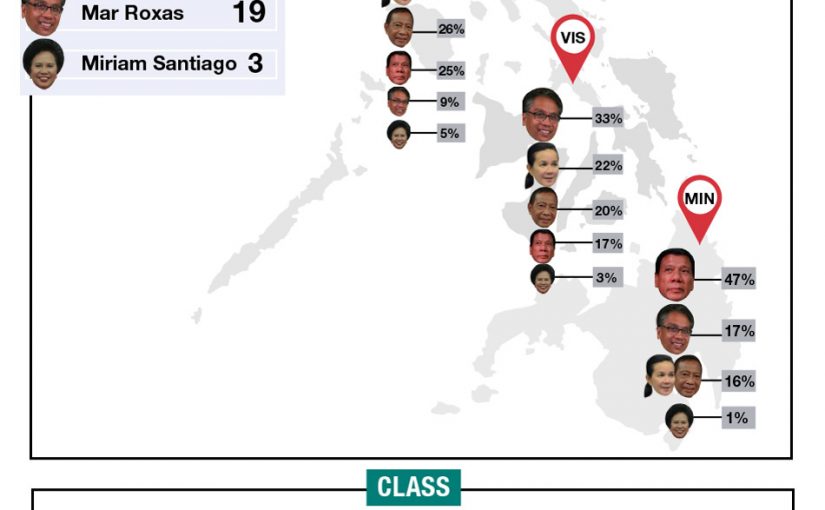 Mar Roxas 19

Miriam Santiago 3

26%

25%

9%

5%

VIS

33%

22%

20%

17%

3%

MIN

47%

17%

16%

1%

CLASS