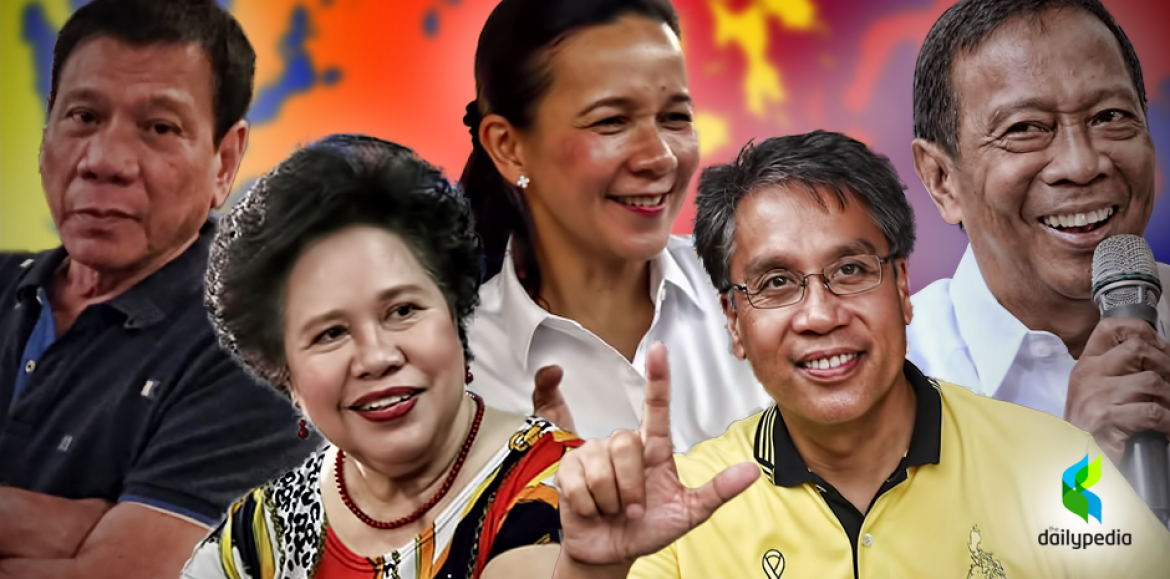 the dailypedia