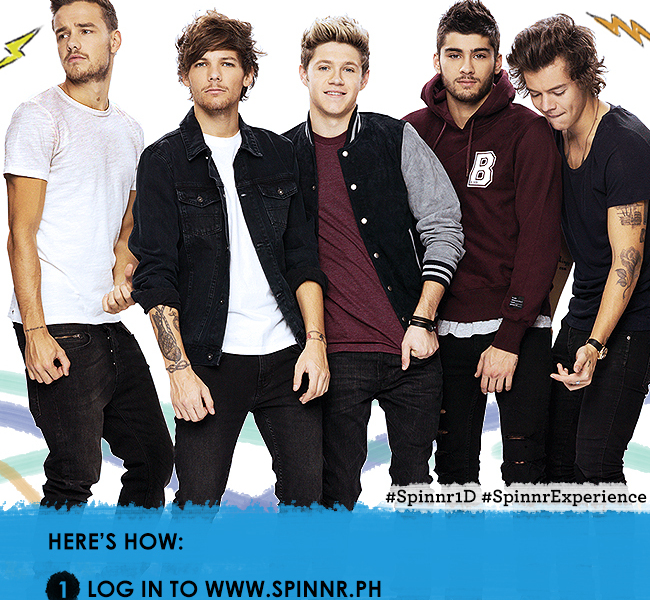 B

#Spinnr1D #SpinnrExperience

HERE'S HOW:

1 LOG IN TO WWW.SPINNR.PH