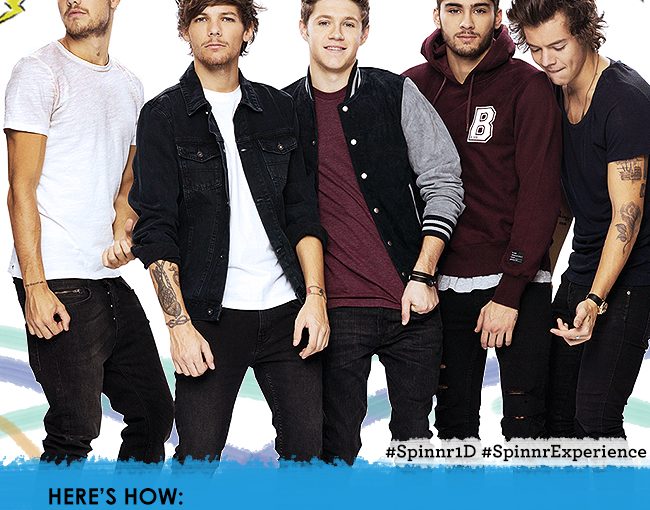 B

#Spinnr1D #SpinnrExperience

HERE'S HOW: