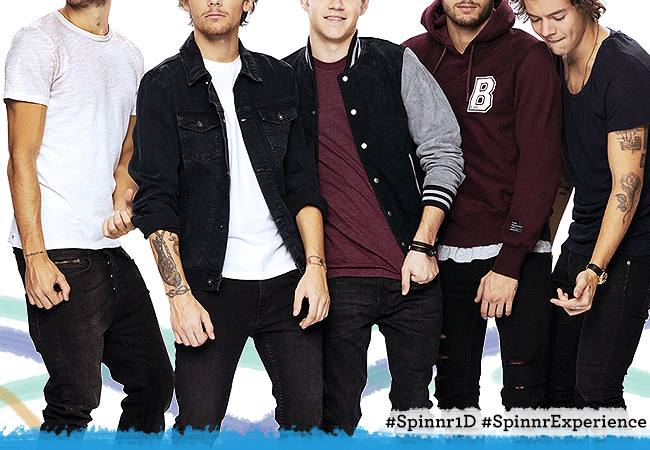 B

#Spinnr1D #SpinnrExperience